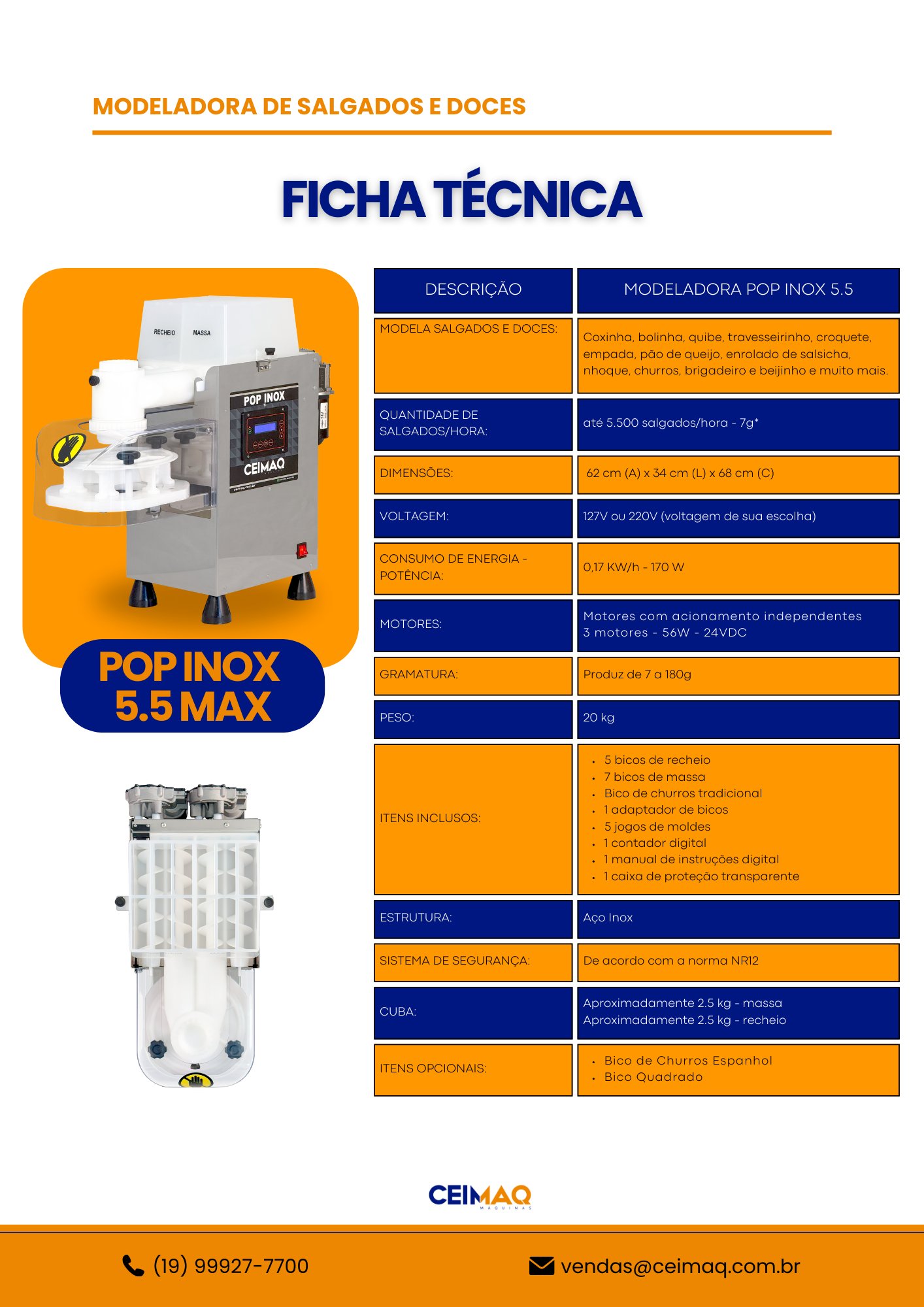 MODELADORA DE SALGADOS E DOCES

FICHA TÉCNICA

RECHEIO MASSA

POP INOX

CEIMAQ

POP INOX 5.5 MAX

| DESCRIÇÃO | MODELADORA POP INOX 5.5 |
|---|---|
| MODELA SALGADOS E DOCES: | Coxinha, bolinha, quibe, travesseirinho, croquete, empada, pão de queijo, enrolado de salsicha, nhoque, churros, brigadeiro e beijinho e muito mais. |
| QUANTIDADE DE SALGADOS/HORA: | até 5.500 salgados/hora - 7g* |
| DIMENSÕES: | 62 cm (A) x 34 cm (L) x 68 cm (C) |
| VOLTAGEM: | 127V ou 220V (voltagem de sua escolha) |
| CONSUMO DE ENERGIA - POTÊNCIA: | 0,17 KW/h - 170 W |
| MOTORES: | Motores com acionamento independentes 3 motores - 56W - 24VDC |
| GRAMATURA: | Produz de 7 a 180g |
| PESO: | 20 kg |
| ITENS INCLUSOS: | • 5 bicos de recheio • 7 bicos de massa • Bico de churros tradicional • 1 adaptador de bicos • 5 jogos de moldes • 1 contador digital • 1 manual de instruções digital • 1 caixa de proteção transparente |
| ESTRUTURA: | Aço Inox |
| SISTEMA DE SEGURANÇA: | De acordo com a norma NR12 |
| CUBA: | Aproximadamente 2.5 kg - massa Aproximadamente 2.5 kg - recheio |
| ITENS OPCIONAIS: | • Bico de Churros Espanhol • Bico Quadrado |

CEIMAQ MÁQUINAS

(19) 99927-7700

vendas@ceimaq.com.br